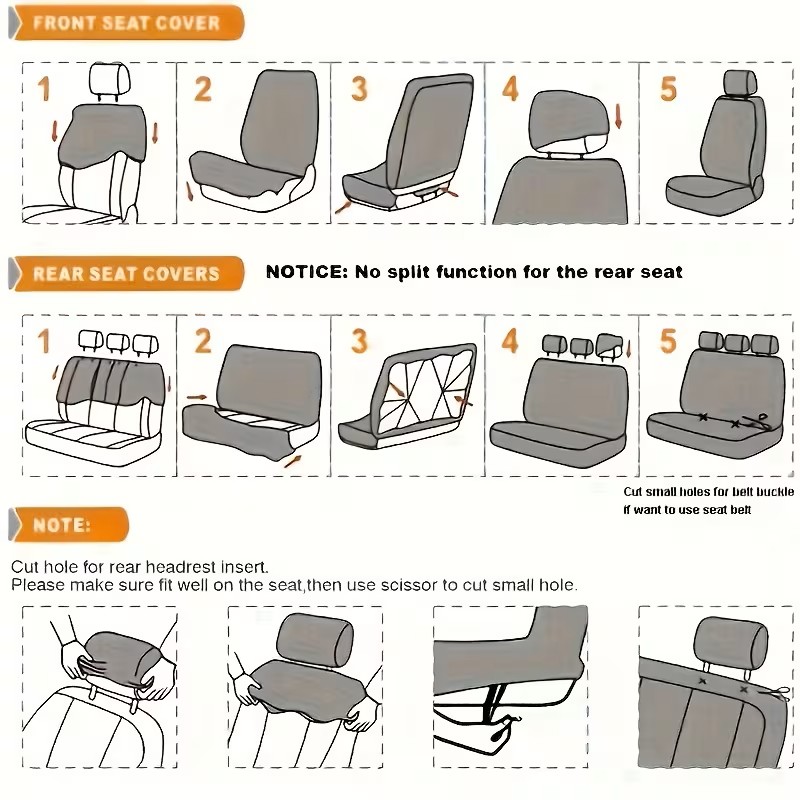 FRONT SEAT COVER

1 2 3 4 5

REAR SEAT COVERS

NOTICE: No split function for the rear seat

1 2 3 4 5

Cut small holes for belt buckle if want to use seat belt

NOTE:

Cut hole for rear headrest insert.
Please make sure fit well on the seat,then use scissor to cut small hole.